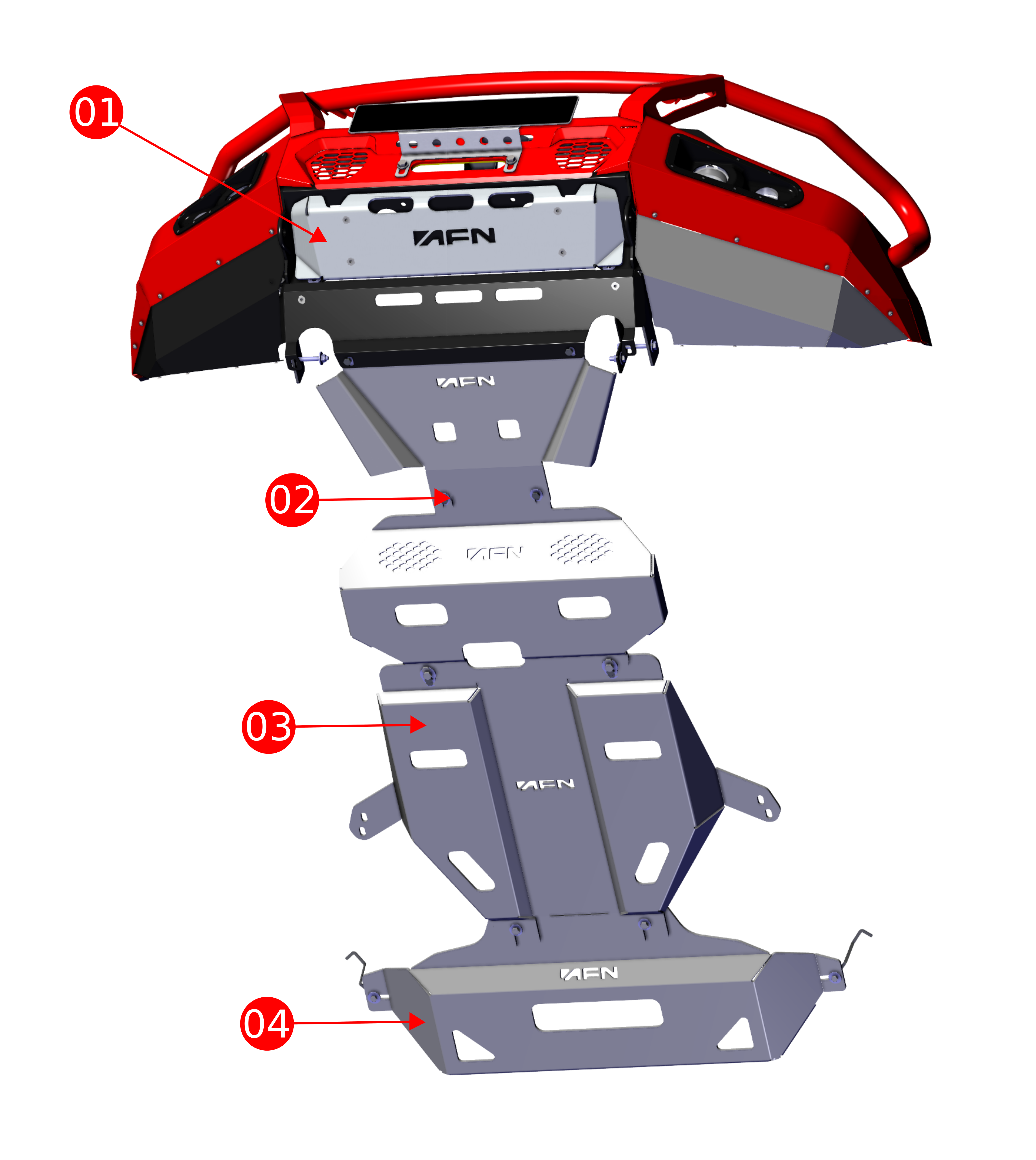 01
AFN
AFN
02
AFN
03
AFN
AFN
04