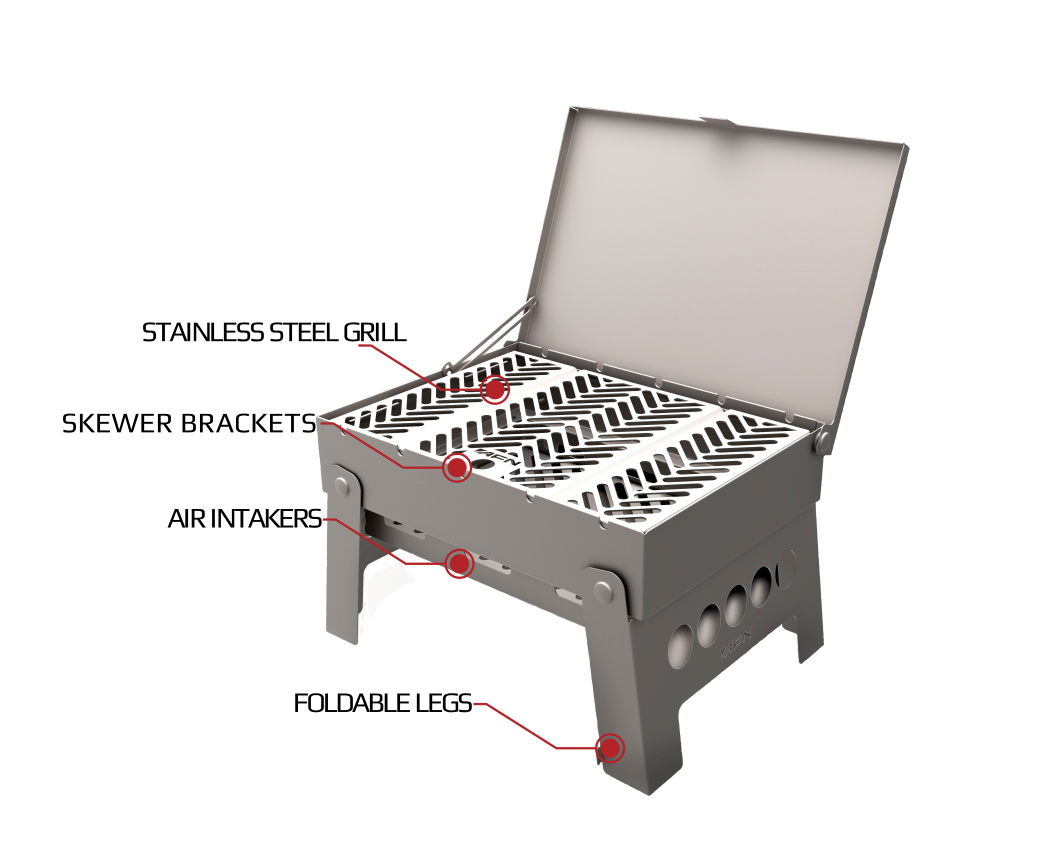 STAINLESS STEEL GRILL

SKEWER BRACKETS

AIR INTAKERS

FOLDABLE LEGS